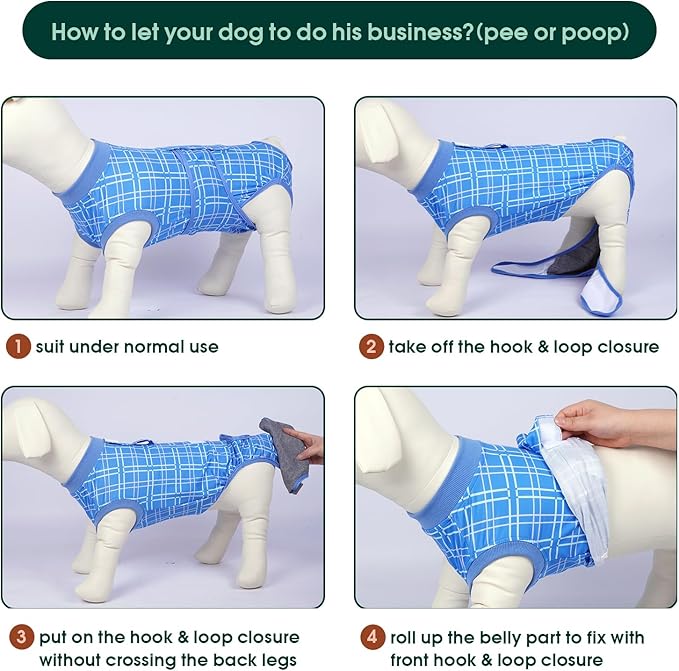 How to let your dog to do his business?(pee or poop)

1 suit under normal use

2 take off the hook & loop closure

3 put on the hook & loop closure without crossing the back legs

4 roll up the belly part to fix with front hook & loop closure