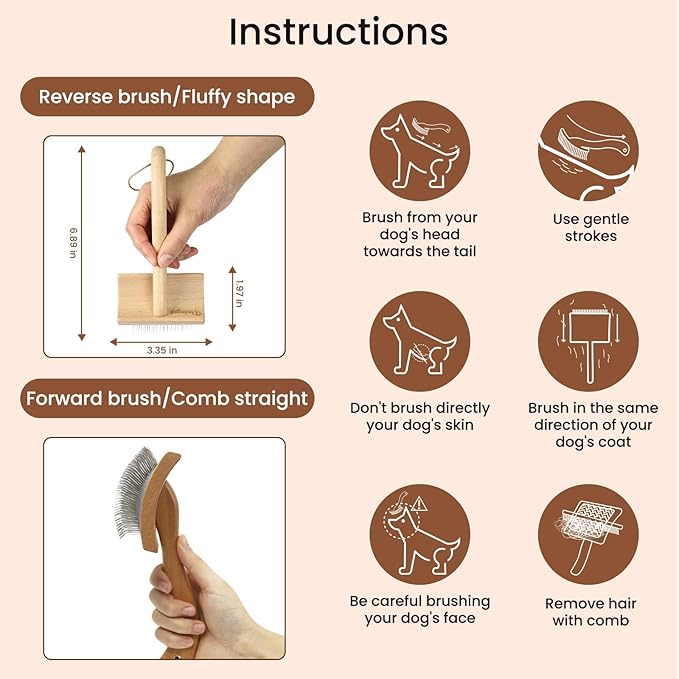 Instructions

Reverse brush/Fluffy shape

6.89 in

1.97 in

3.35 in

Forward brush/Comb straight

Brush from your dog's head towards the tail

Use gentle strokes

Don't brush directly your dog's skin

Brush in the same direction of your dog's coat

Be careful brushing your dog's face

Remove hair with comb