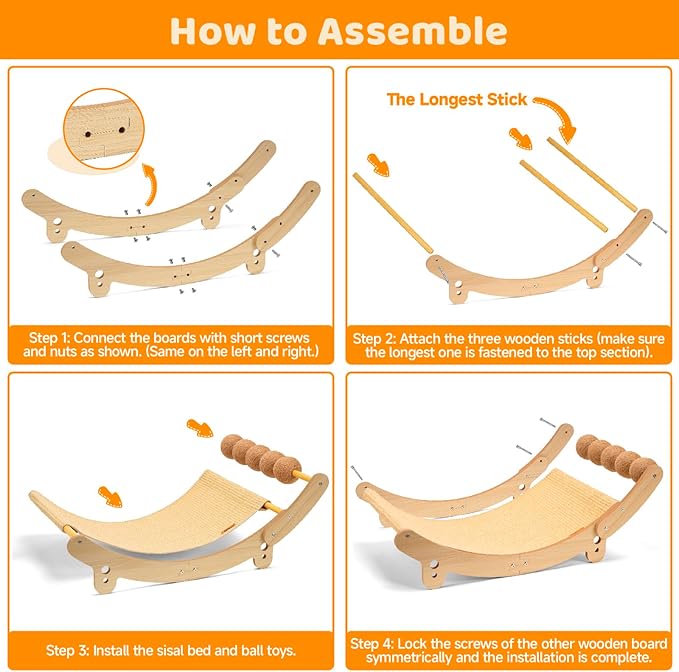 How to Assemble

Step 1: Connect the boards with short screws and nuts as shown. (Same on the left and right.)

The Longest Stick

Step 2: Attach the three wooden sticks (make sure the longest one is fastened to the top section).

Step 3: Install the sisal bed and ball toys.

Step 4: Lock the screws of the other wooden board symmetrically and the installation is complete.