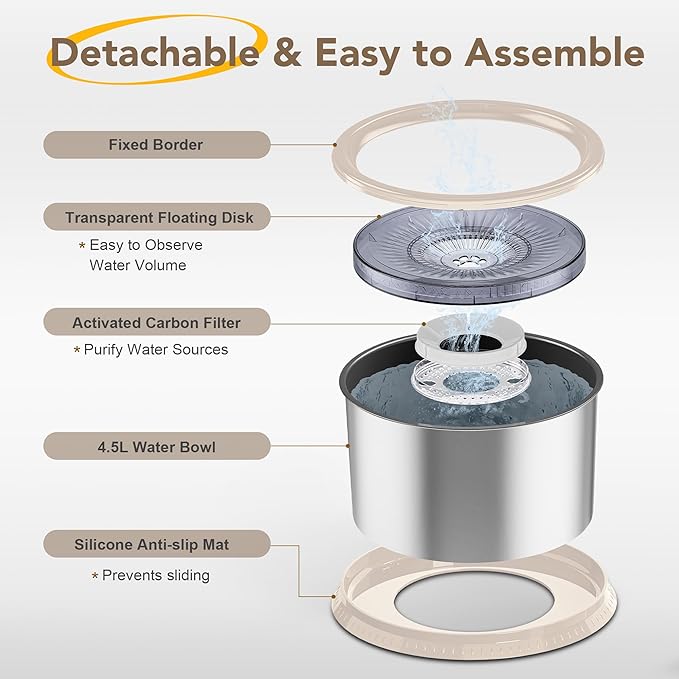 Detachable & Easy to Assemble

Fixed Border

Transparent Floating Disk

* Easy to Observe Water Volume

Activated Carbon Filter

* Purify Water Sources

4.5L Water Bowl

Silicone Anti-slip Mat

* Prevents sliding