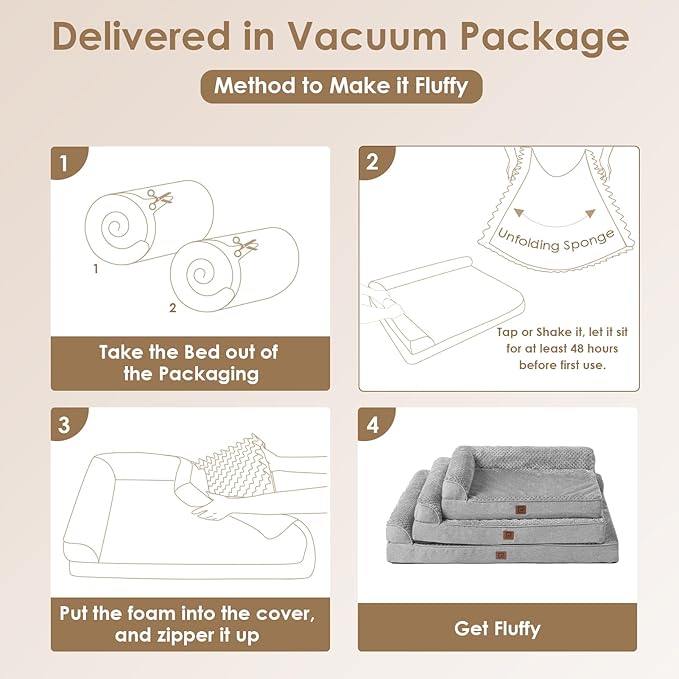 Delivered in Vacuum Package

Method to Make it Fluffy

1

1

2

Take the Bed out of the Packaging

2

Unfolding Sponge

Tap or Shake it, let it sit for at least 48 hours before first use.

3

Put the foam into the cover, and zipper it up

4

Get Fluffy