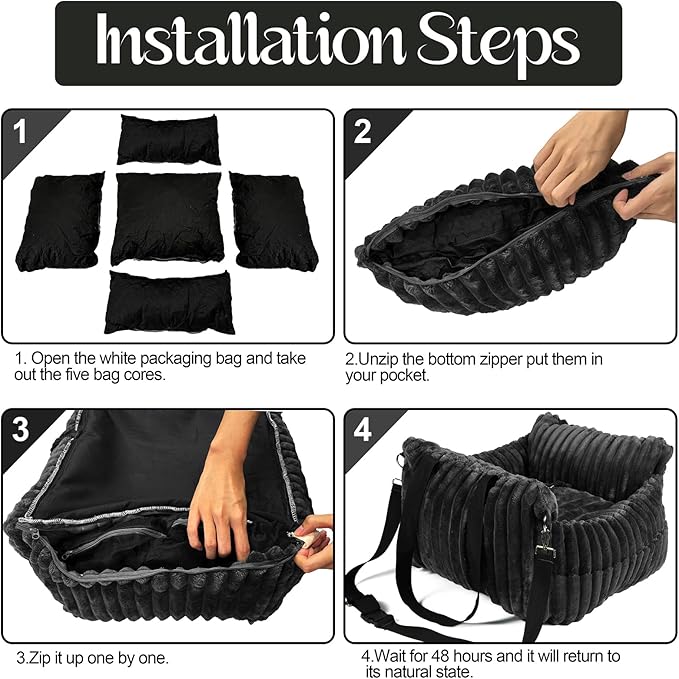 Installation Steps

1

1. Open the white packaging bag and take out the five bag cores.

2

2.Unzip the bottom zipper put them in your pocket.

3

3.Zip it up one by one.

4

4.Wait for 48 hours and it will return to its natural state.