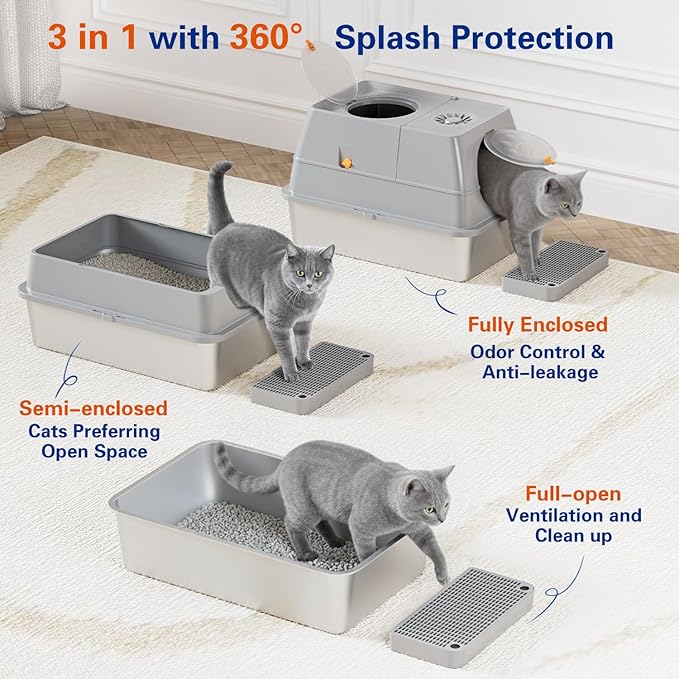 3 in 1 with 360° Splash Protection

Fully Enclosed
Odor Control & Anti–leakage

Semi–enclosed
Cats Preferring Open Space

Full–open
Ventilation and Clean up