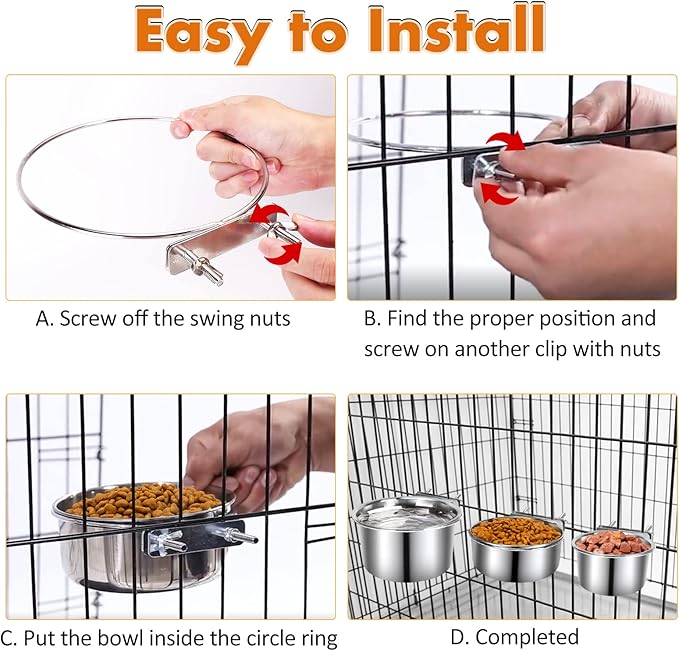 Easy to Install

A. Screw off the swing nuts

B. Find the proper position and screw on another clip with nuts

C. Put the bowl inside the circle ring

D. Completed