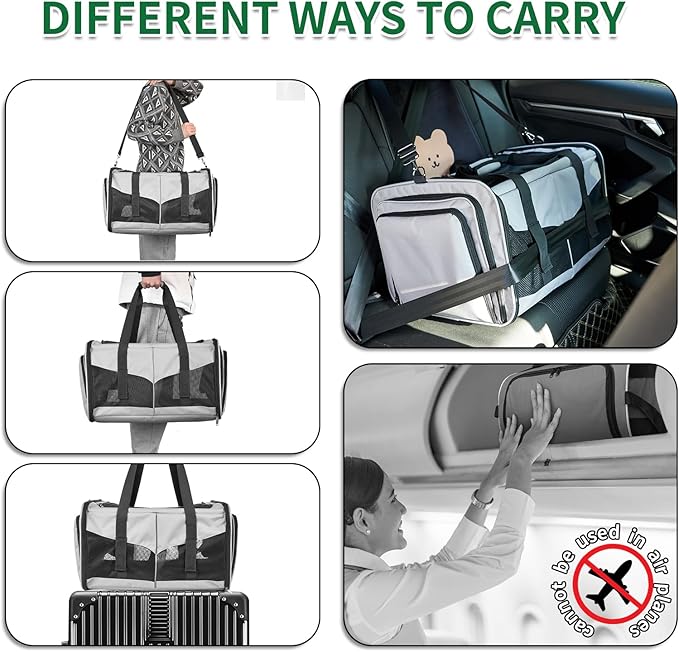 DIFFERENT WAYS TO CARRY

cannot be used in air planes