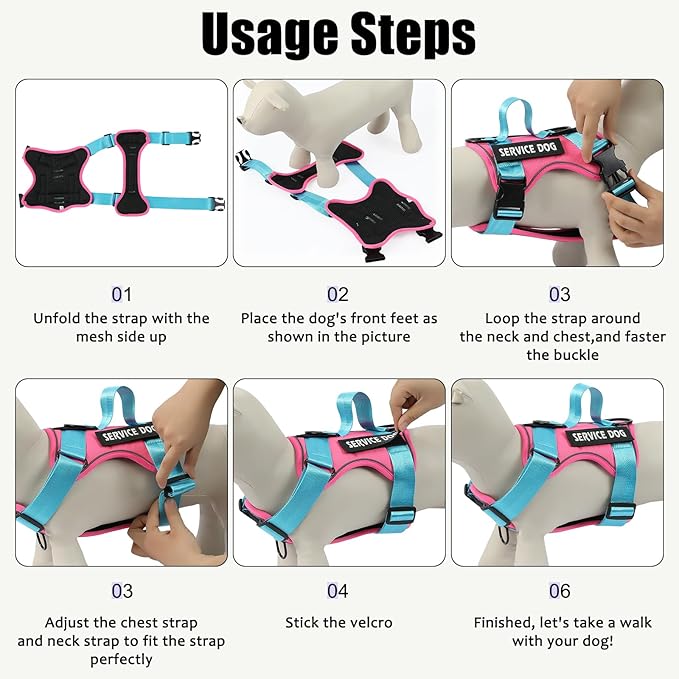 Usage Steps

SERVICE DOG

01
Unfold the strap with the mesh side up

02
Place the dog's front feet as shown in the picture

03
Loop the strap around the neck and chest,and faster the buckle

SERVICE DOG

SERVICE DOG

SERVICE DOG

03
Adjust the chest strap and neck strap to fit the strap perfectly

04
Stick the velcro

06
Finished, let's take a walk with your dog!