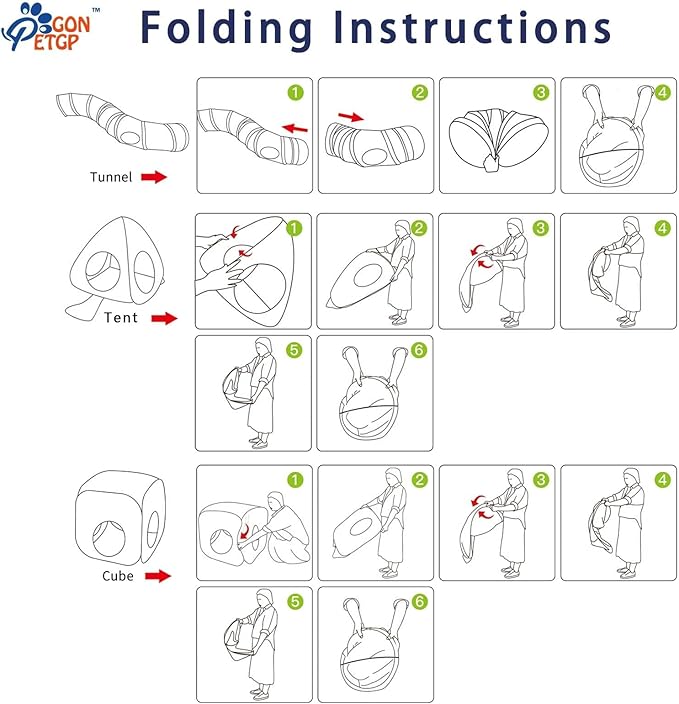 GON ETGP ™

Folding Instructions

Tunnel

1 2 3 4

Tent

1 2 3 4

5 6

Cube

1 2 3 4

5 6