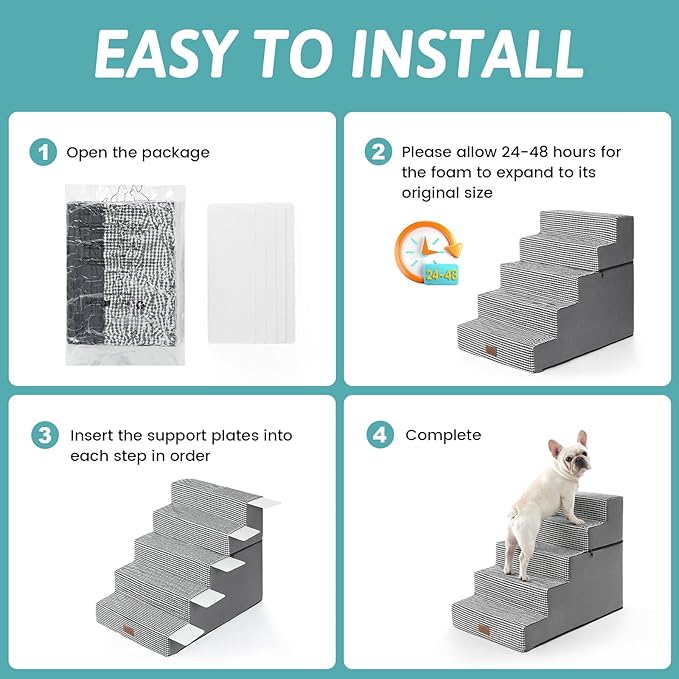 EASY TO INSTALL

1 Open the package

2 Please allow 24-48 hours for the foam to expand to its original size

24-48

3 Insert the support plates into each step in order

4 Complete