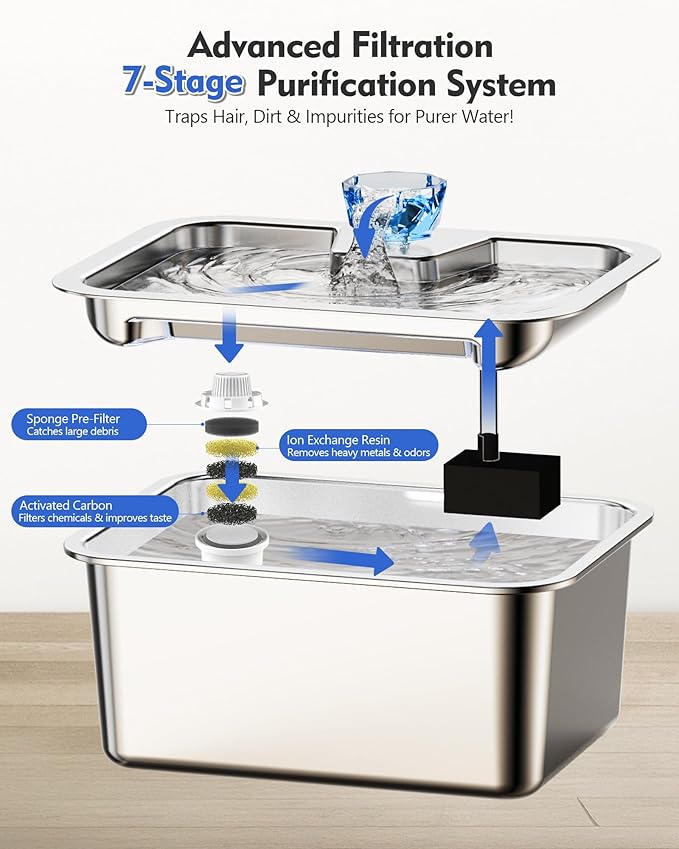 Advanced Filtration
7-Stage Purification System
Traps Hair, Dirt & Impurities for Purer Water!

Sponge Pre-Filter
Catches large debris

Ion Exchange Resin
Removes heavy metals & odors

Activated Carbon
Filters chemicals & improves taste