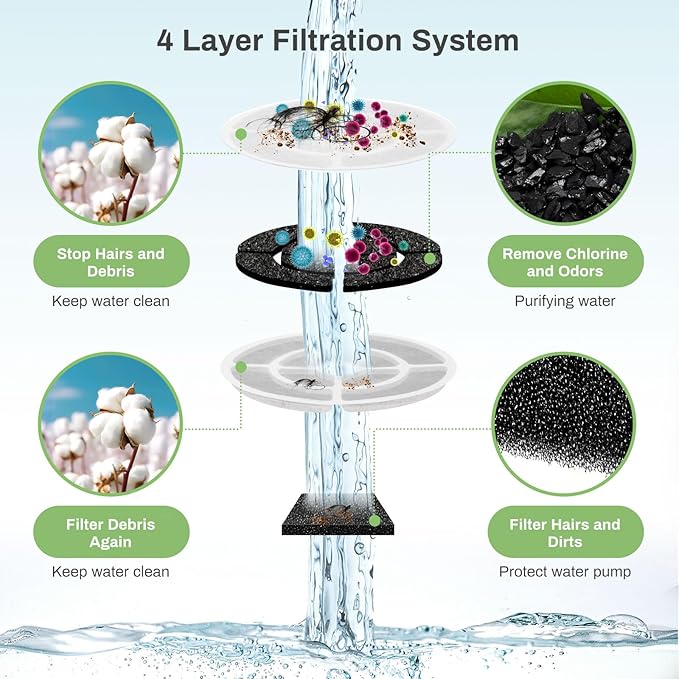 4 Layer Filtration System

Stop Hairs and Debris

Keep water clean

Remove Chlorine and Odors

Purifying water

Filter Debris Again

Keep water clean

Filter Hairs and Dirts

Protect water pump