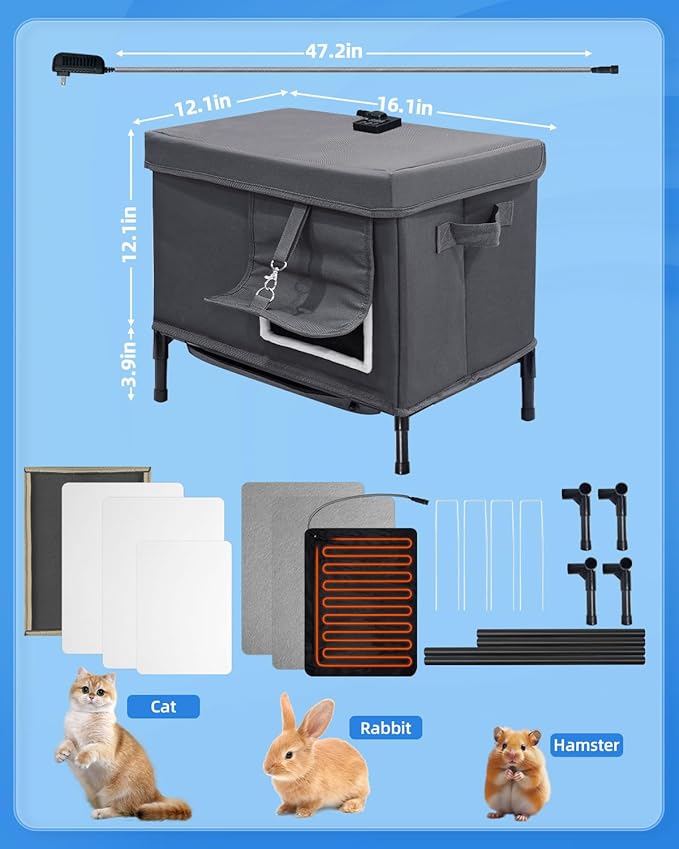 47.2in

12.1in

16.1in

12.1in

3.9in

Cat

Rabbit

Hamster