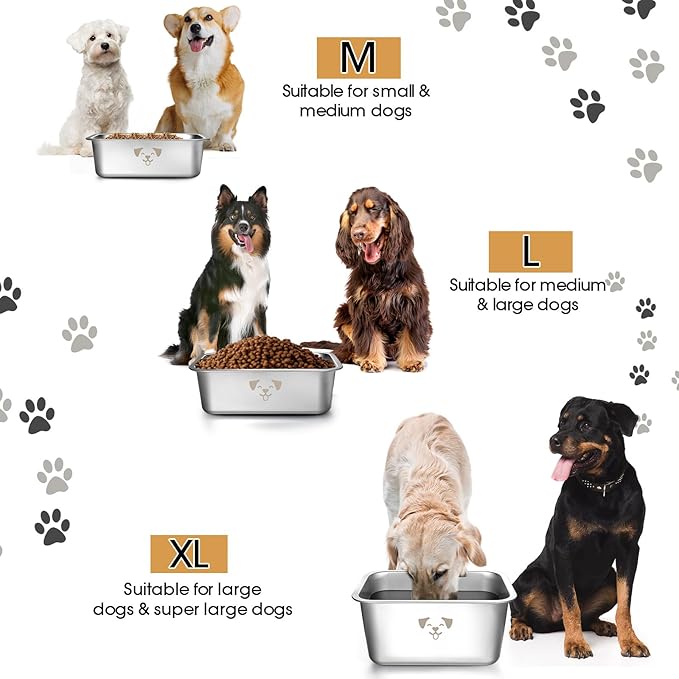 M
Suitable for small & medium dogs

L
Suitable for medium & large dogs

XL
Suitable for large dogs & super large dogs