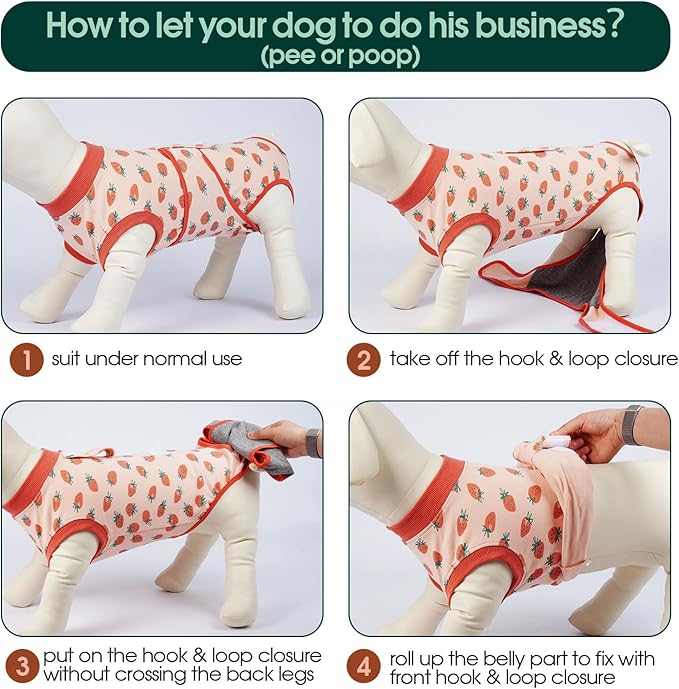 How to let your dog to do his business?
(pee or poop)

1 suit under normal use

2 take off the hook & loop closure

3 put on the hook & loop closure without crossing the back legs

4 roll up the belly part to fix with front hook & loop closure