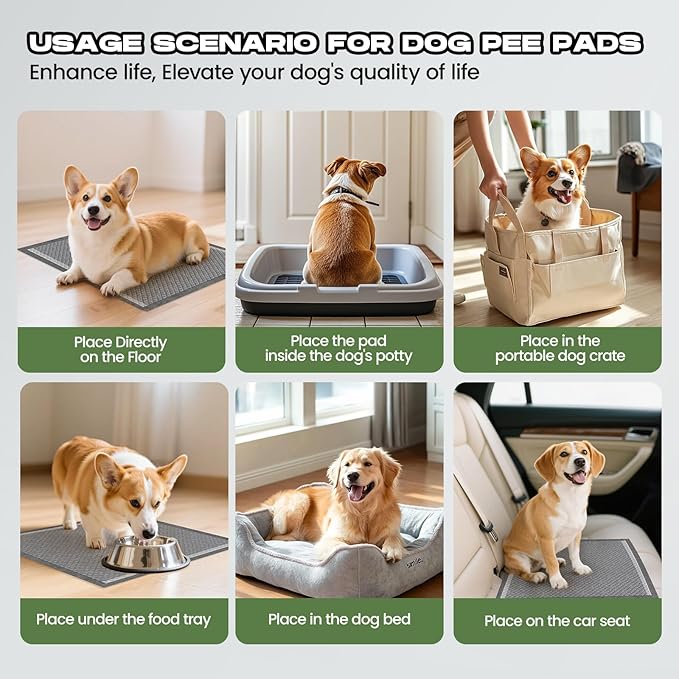 USAGE SCENARIO FOR DOG PEE PADS
Enhance life, Elevate your dog's quality of life

Place Directly on the Floor

Place the pad inside the dog's potty

Place in the portable dog crate

Place under the food tray

Place in the dog bed

Place on the car seat