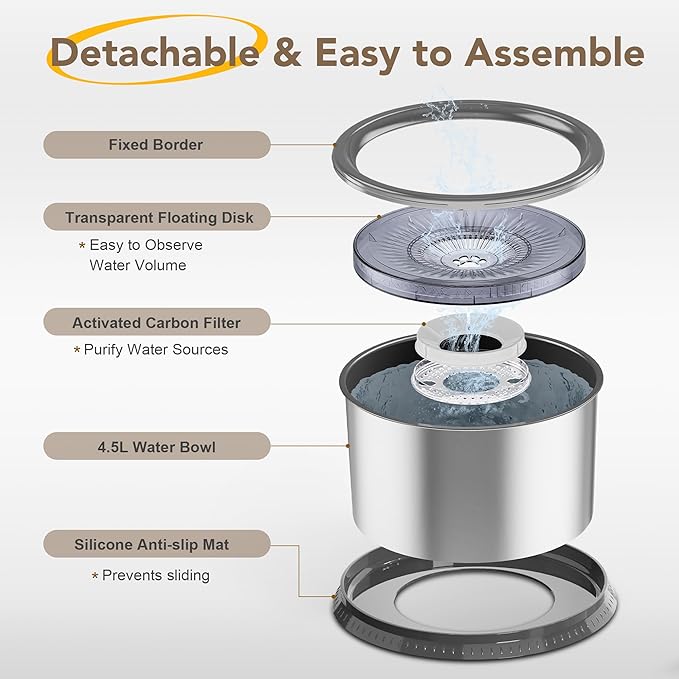 Detachable & Easy to Assemble

Fixed Border

Transparent Floating Disk

* Easy to Observe Water Volume

Activated Carbon Filter

* Purify Water Sources

4.5L Water Bowl

Silicone Anti-slip Mat

* Prevents sliding