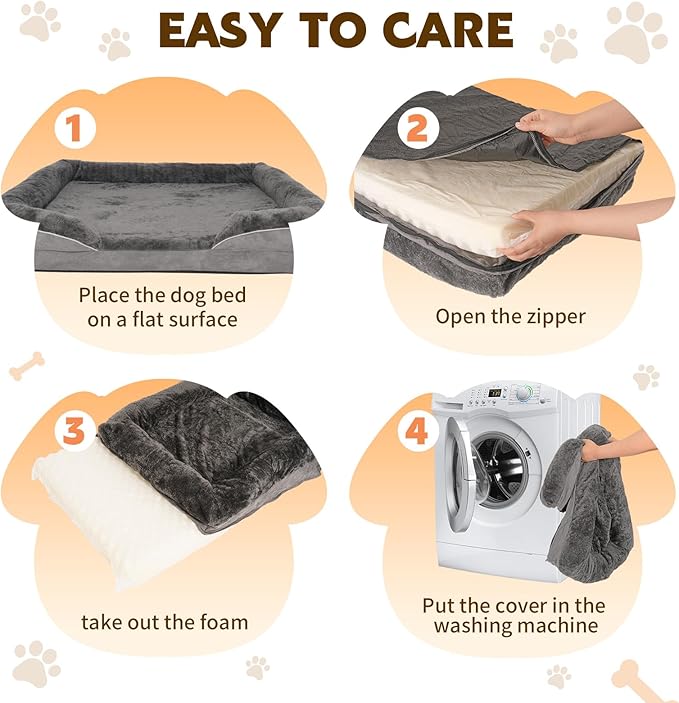 EASY TO CARE

1

Place the dog bed on a flat surface

2

Open the zipper

3

take out the foam

4

Put the cover in the washing machine