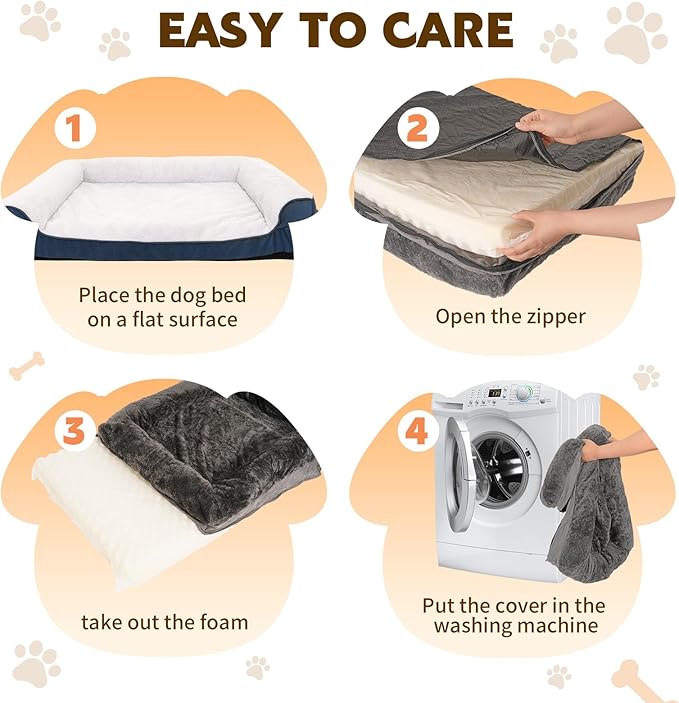 EASY TO CARE

1
Place the dog bed on a flat surface

2
Open the zipper

3
take out the foam

4
Put the cover in the washing machine