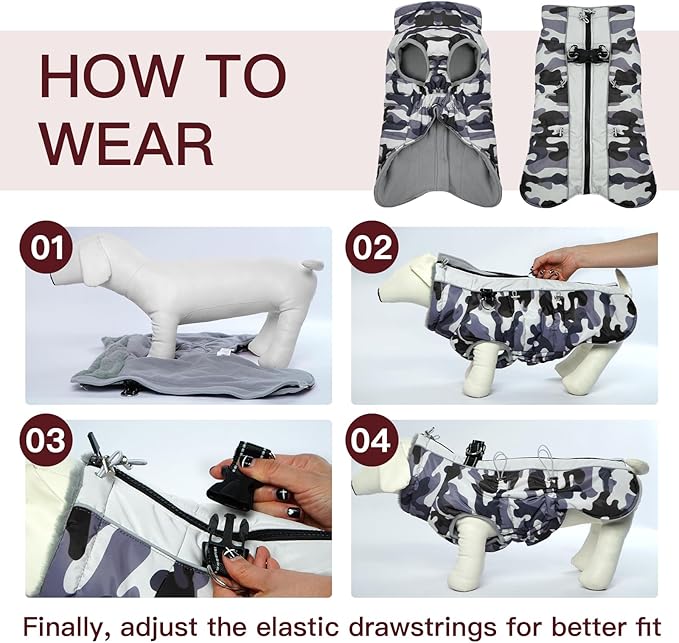 HOW TO WEAR

01

02

03

04

Finally, adjust the elastic drawstrings for better fit