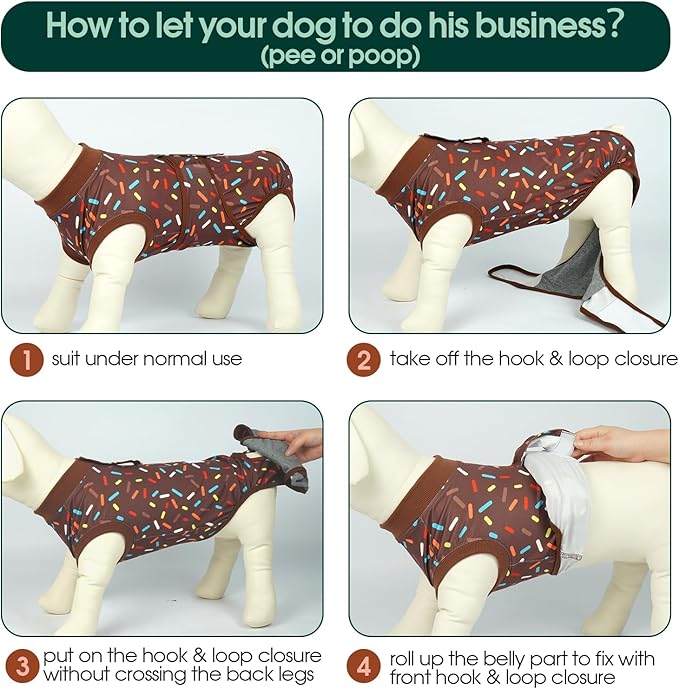 How to let your dog to do his business?
(pee or poop)

1 suit under normal use

2 take off the hook & loop closure

3 put on the hook & loop closure without crossing the back legs

4 roll up the belly part to fix with front hook & loop closure