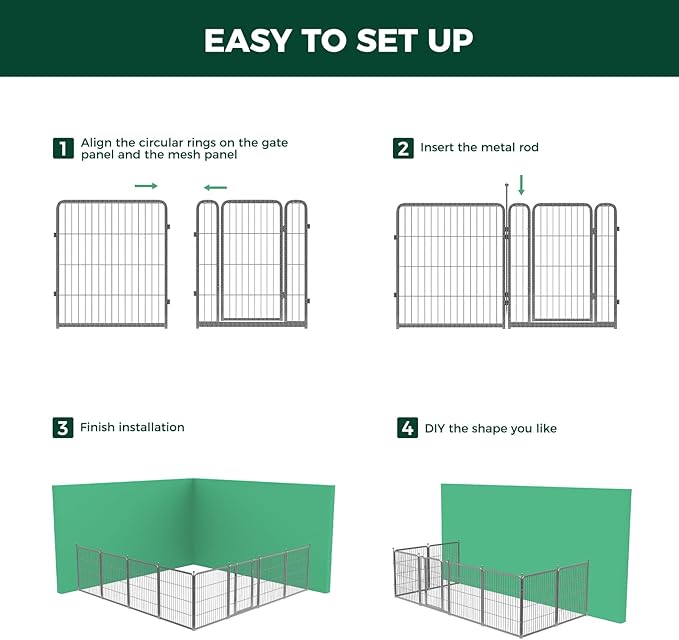 EASY TO SET UP

1 Align the circular rings on the gate panel and the mesh panel

2 Insert the metal rod

3 Finish installation

4 DIY the shape you like