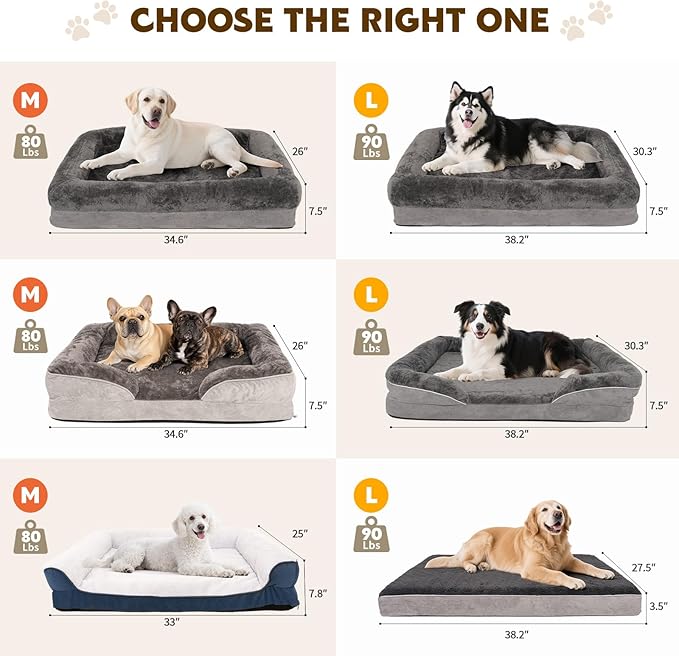 CHOOSE THE RIGHT ONE

M
80 Lbs
26"
7.5"
34.6"

L
90 Lbs
30.3"
7.5"
38.2"

M
80 Lbs
26"
7.5"
34.6"

L
90 Lbs
30.3"
7.5"
38.2"

M
80 Lbs
25"
7.8"
33"

L
90 Lbs
27.5"
3.5"
38.2"