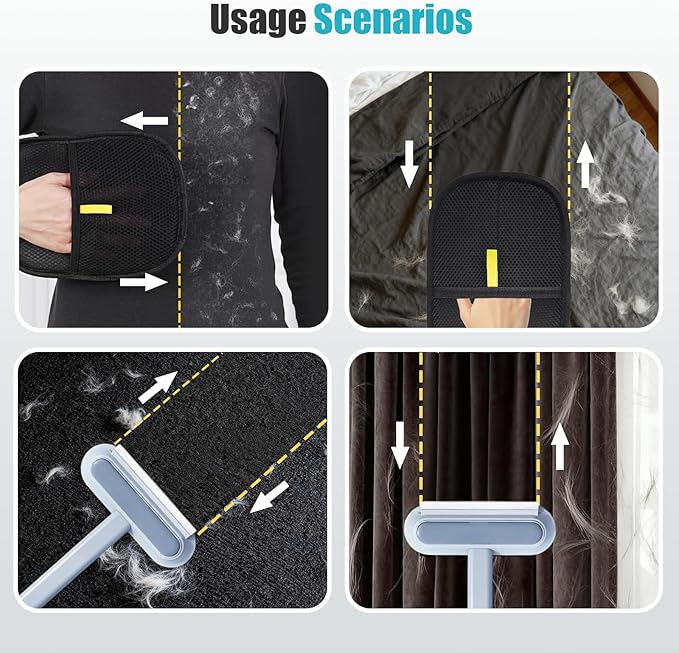 Usage Scenarios