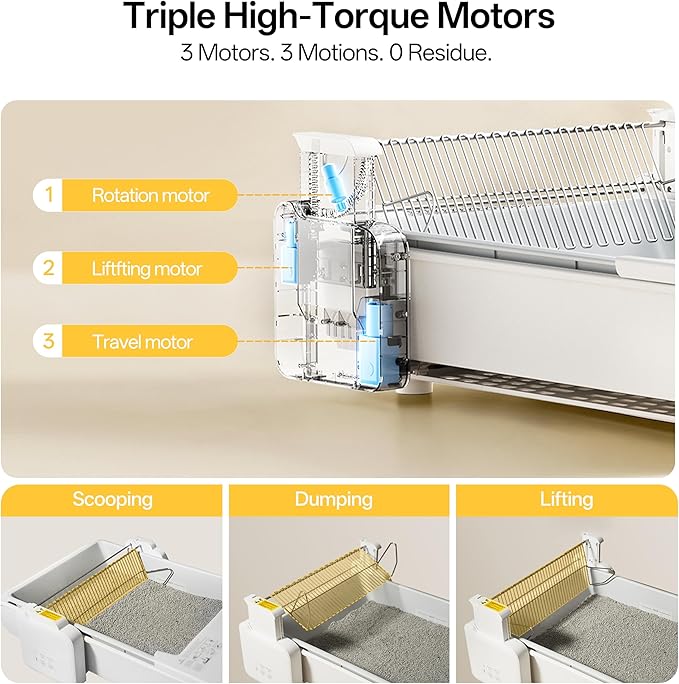 Triple High-Torque Motors

3 Motors. 3 Motions. 0 Residue.

1 Rotation motor

2 Liftfting motor

3 Travel motor

Scooping

Dumping

Lifting