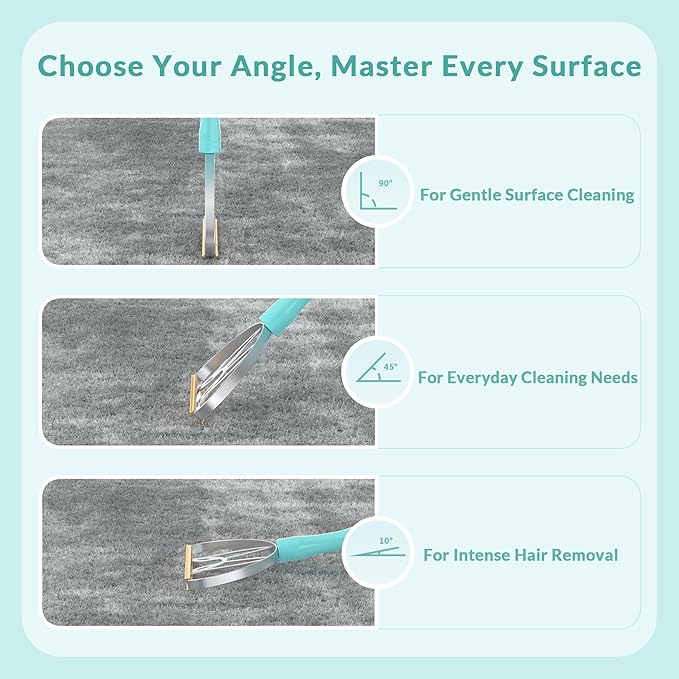 Choose Your Angle, Master Every Surface

90°

For Gentle Surface Cleaning

45°

For Everyday Cleaning Needs

10°

For Intense Hair Removal