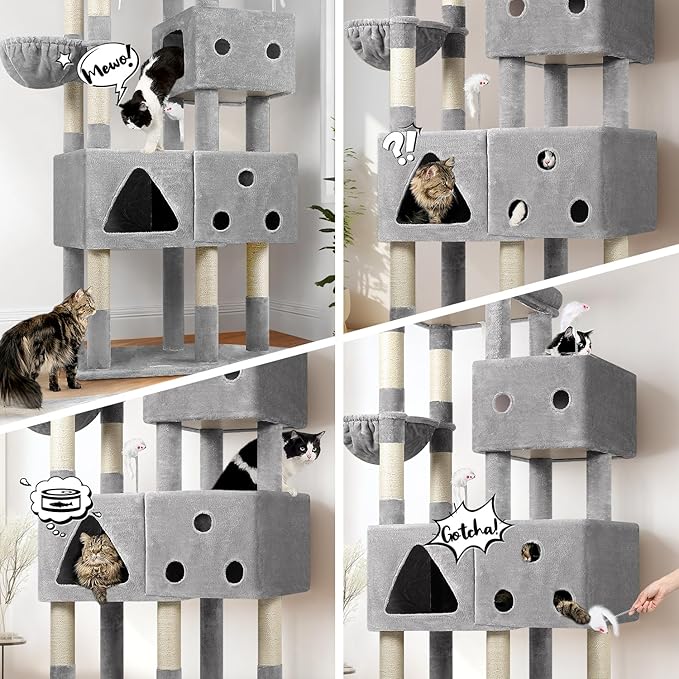 Mewo!

?!

Gotcha!