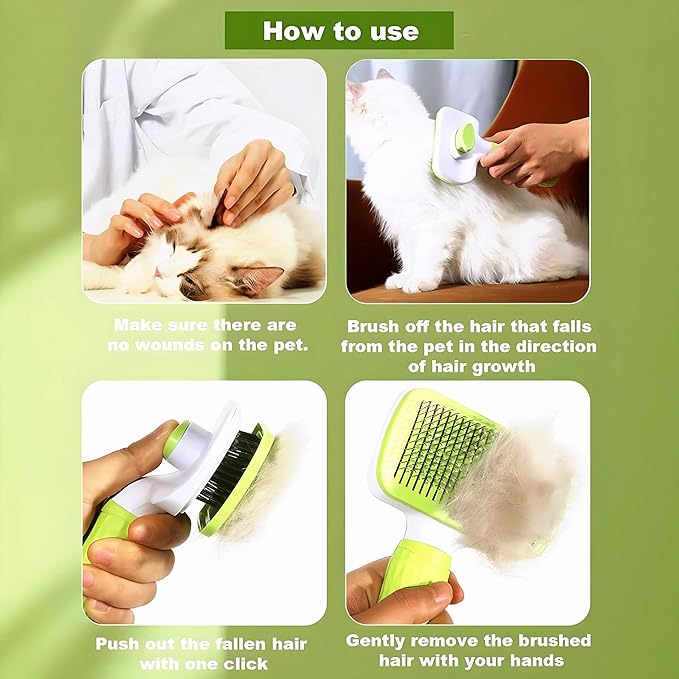 How to use

Make sure there are no wounds on the pet.

Brush off the hair that falls from the pet in the direction of hair growth

Push out the fallen hair with one click

Gently remove the brushed hair with your hands