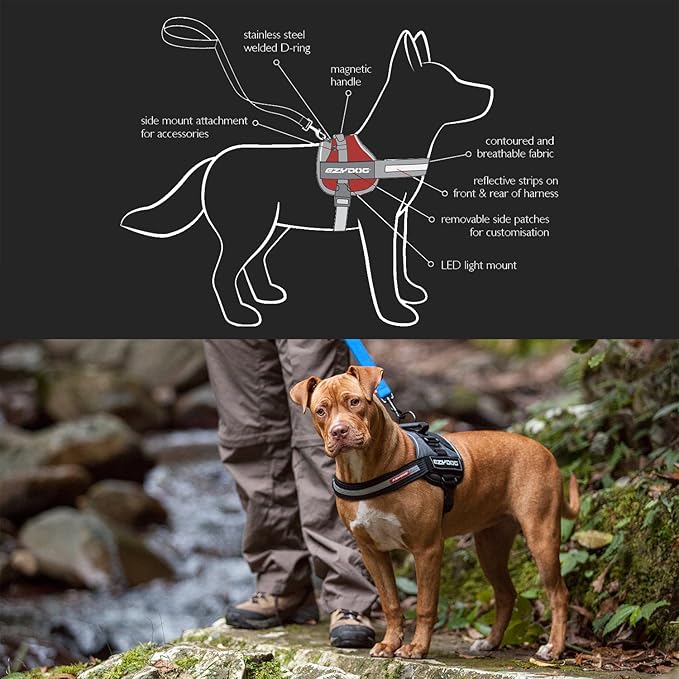 stainless steel welded D-ring

magnetic handle

side mount attachment for accessories

EZYDOG

contoured and breathable fabric

reflective strips on front & rear of harness

removable side patches for customisation

LED light mount

EZYDOG