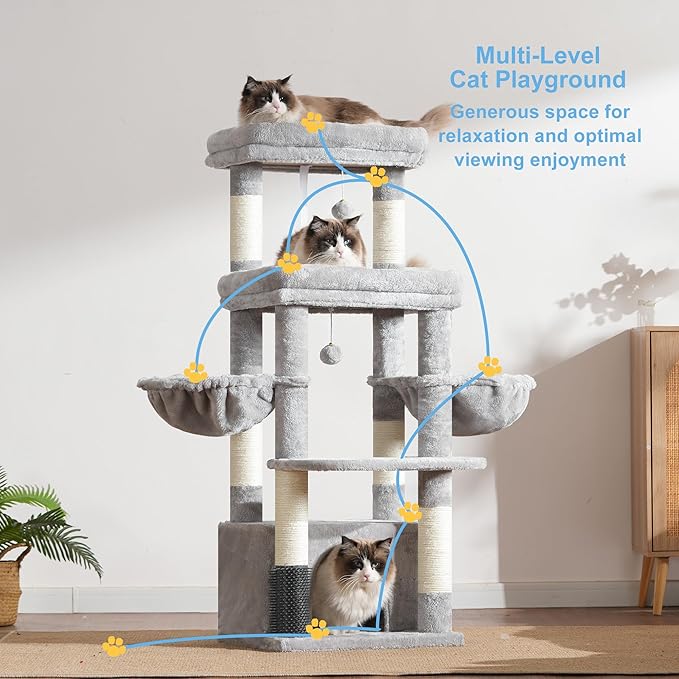 Multi-Level Cat Playground

Generous space for relaxation and optimal viewing enjoyment