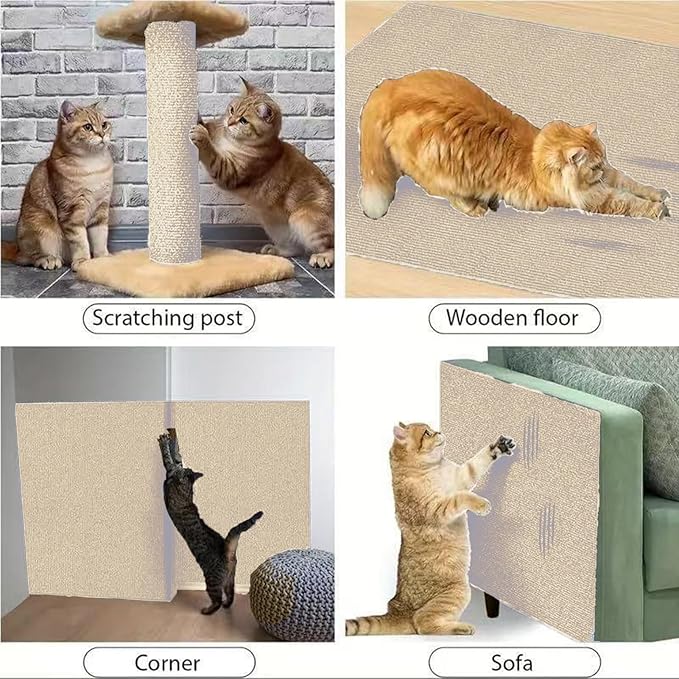 Scratching post

Wooden floor

Corner

Sofa