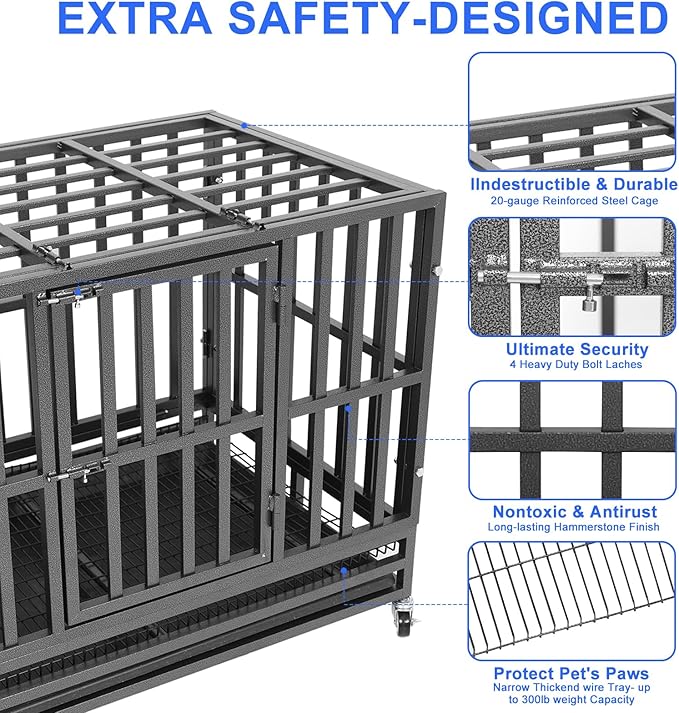 EXTRA SAFETY-DESIGNED

IIndestructible & Durable
20-gauge Reinforced Steel Cage

Ultimate Security
4 Heavy Duty Bolt Laches

Nontoxic & Antirust
Long-lasting Hammerstone Finish

Protect Pet's Paws
Narrow Thickend wire Tray- up to 300lb weight Capacity