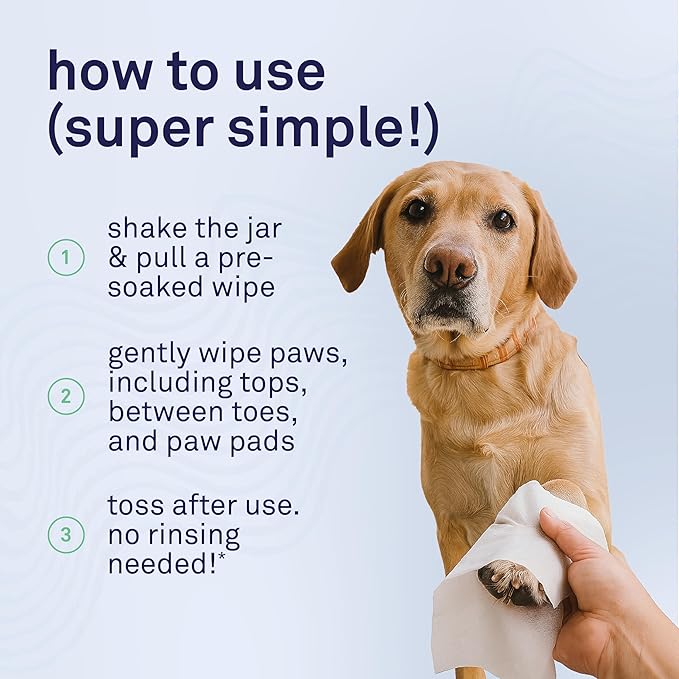 how to use (super simple!)

1 shake the jar & pull a pre-soaked wipe

2 gently wipe paws, including tops, between toes, and paw pads

3 toss after use. no rinsing needed!*