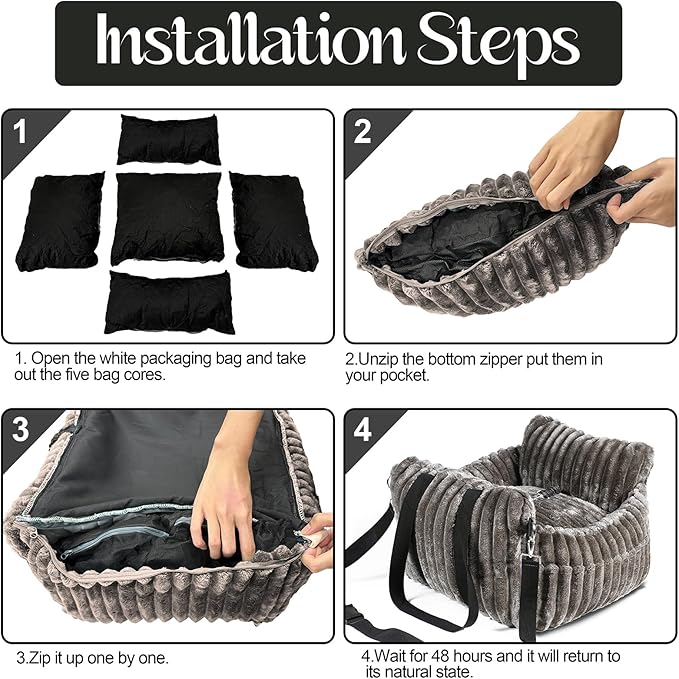 Installation Steps

1

1. Open the white packaging bag and take out the five bag cores.

2

2.Unzip the bottom zipper put them in your pocket.

3

3.Zip it up one by one.

4

4.Wait for 48 hours and it will return to its natural state.