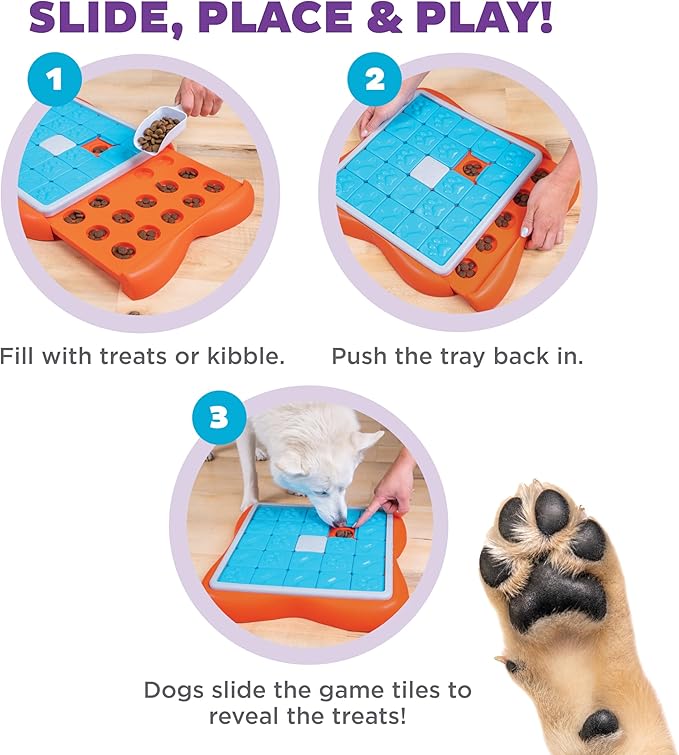 SLIDE, PLACE & PLAY!

1

Fill with treats or kibble.

2

Push the tray back in.

3

Dogs slide the game tiles to reveal the treats!