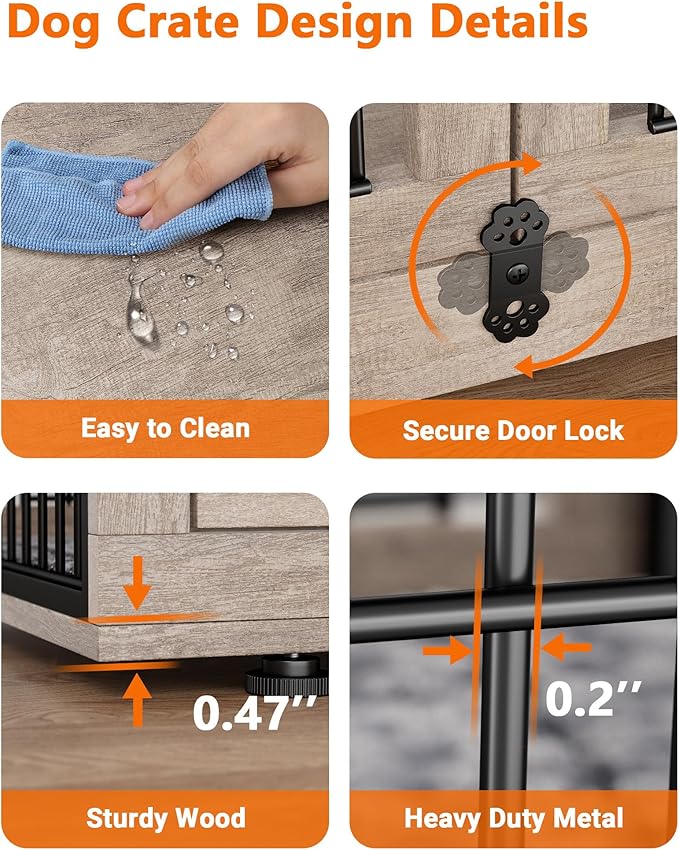 Dog Crate Design Details

Easy to Clean

Secure Door Lock

0.47''

Sturdy Wood

0.2''

Heavy Duty Metal