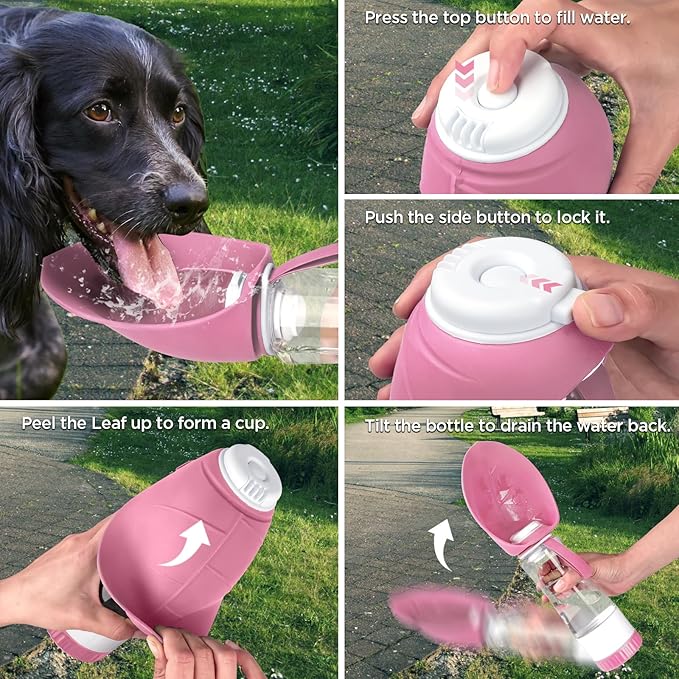 Press the top button to fill water.

Push the side button to lock it.

Peel the Leaf up to form a cup.

Tilt the bottle to drain the water back.