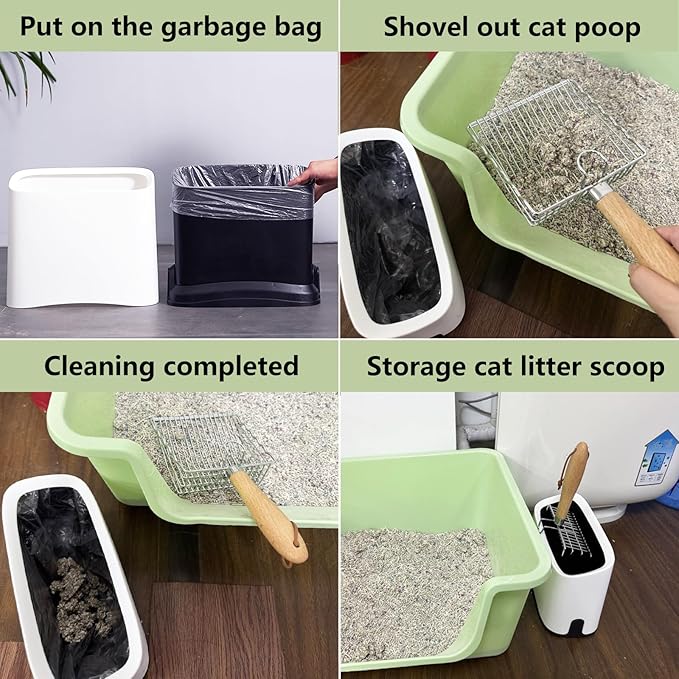 Put on the garbage bag

Shovel out cat poop

Cleaning completed

Storage cat litter scoop