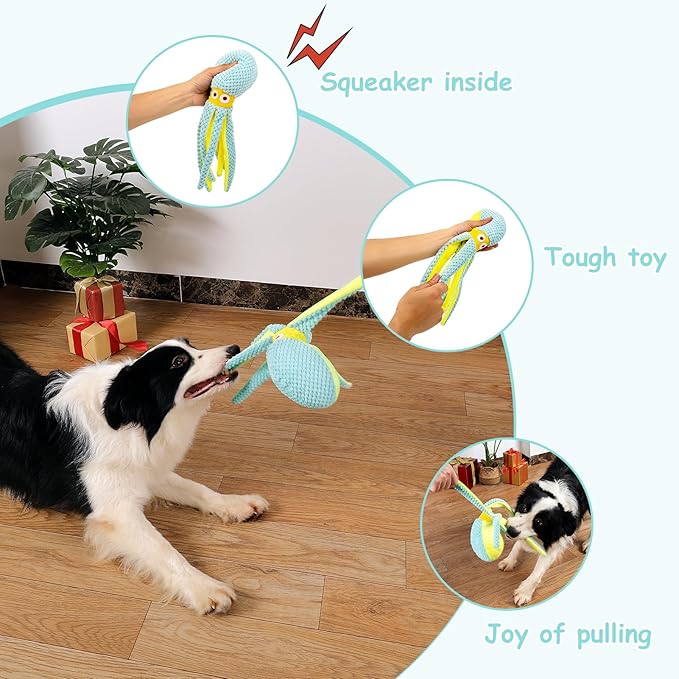 Squeaker inside

Tough toy

Joy of pulling