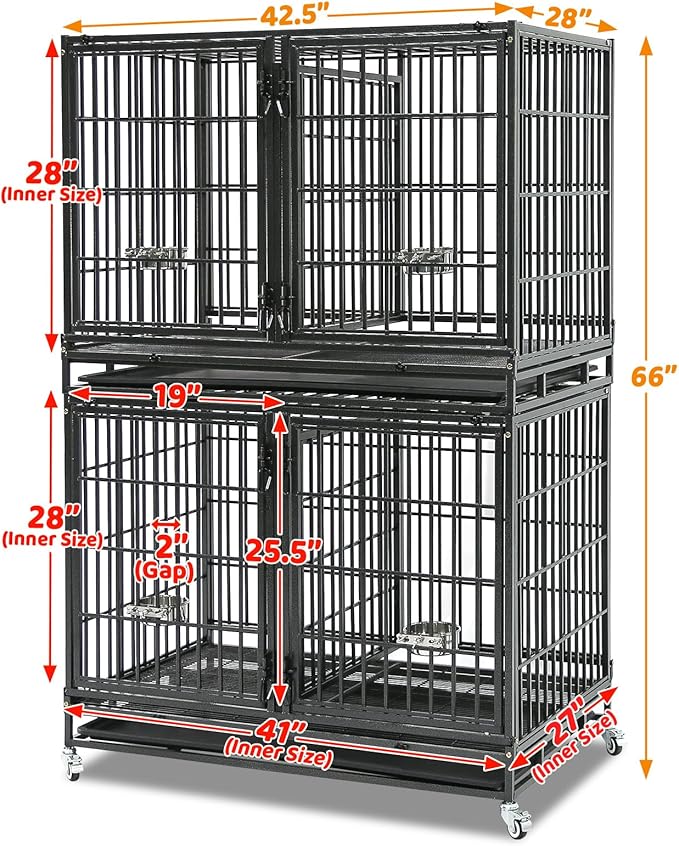 42.5"
28"
28"
(Inner Size)
66"
19"
28"
(Inner Size)
2"
(Gap)
25.5"
41"
(Inner Size)
27"
(Inner Size)