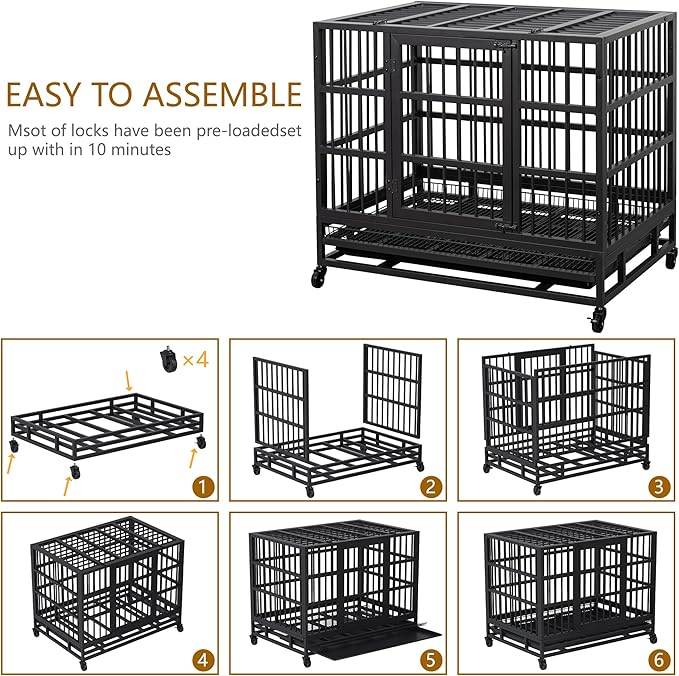 EASY TO ASSEMBLE

Msot of locks have been pre-loadedset up with in 10 minutes

×4

1

2

3

4

5

6