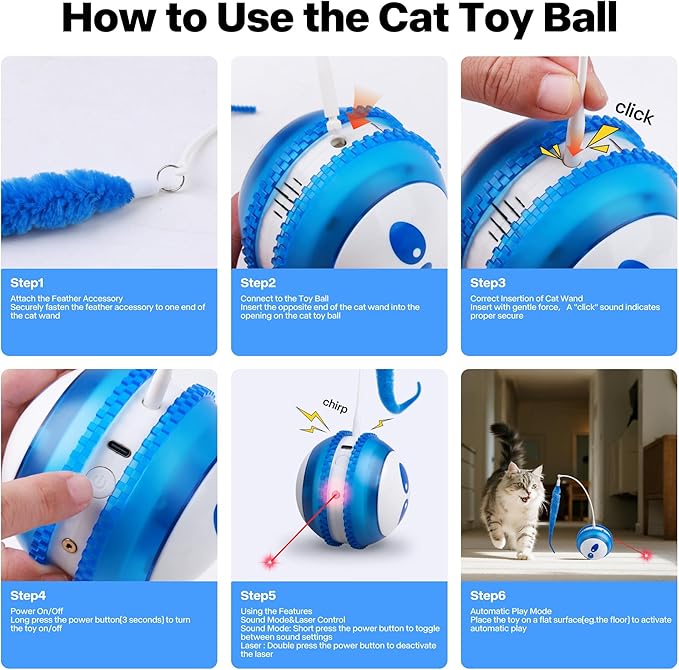 How to Use the Cat Toy Ball

Step1
Attach the Feather Accessory
Securely fasten the feather accessory to one end of the cat wand

Step2
Connect to the Toy Ball
Insert the opposite end of the cat wand into the opening on the cat toy ball

click

Step3
Correct Insertion of Cat Wand
Insert with gentle force, A "click" sound indicates proper secure

Step4
Power On/Off
Long press the power button(3 seconds) to turn the toy on/off

chirp

Step5
Using the Features
Sound Mode&Laser Control
Sound Mode: Short press the power button to toggle between sound settings
Laser : Double press the power button to deactivate the laser

Step6
Automatic Play Mode
Place the toy on a flat surface(eg.the floor) to activate automatic play