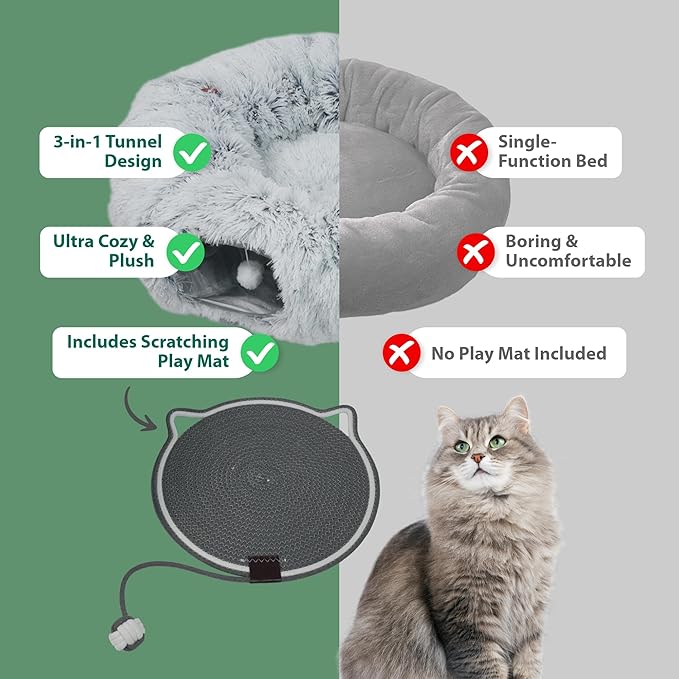 3-in-1 Tunnel Design

Ultra Cozy & Plush

Includes Scratching Play Mat

Single-Function Bed

Boring & Uncomfortable

No Play Mat Included