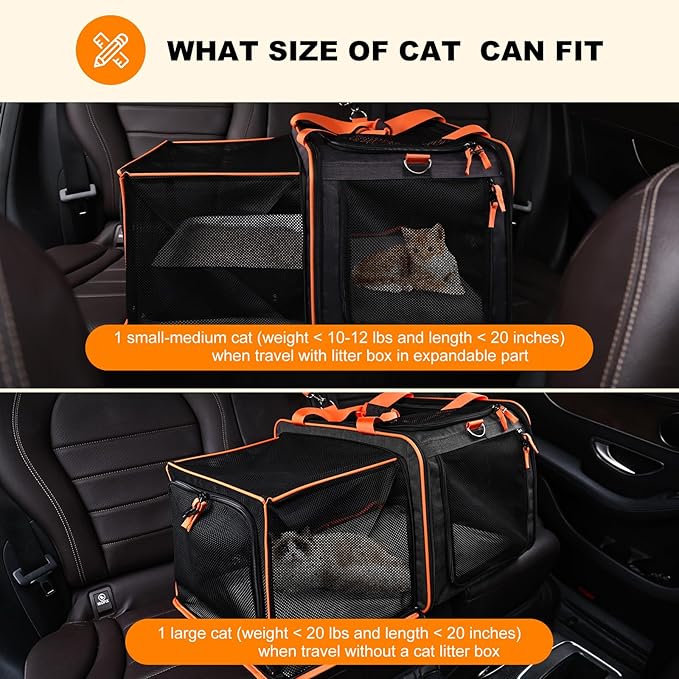 WHAT SIZE OF CAT CAN FIT

1 small-medium cat (weight < 10-12 lbs and length < 20 inches) when travel with litter box in expandable part

1 large cat (weight < 20 lbs and length < 20 inches) when travel without a cat litter box