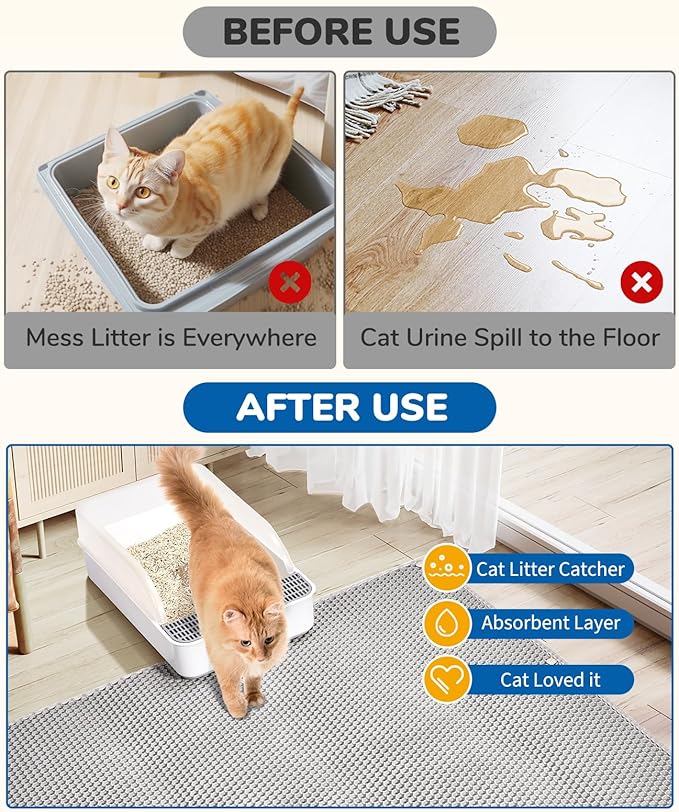 BEFORE USE

Mess Litter is Everywhere

Cat Urine Spill to the Floor

AFTER USE

Cat Litter Catcher

Absorbent Layer

Cat Loved it