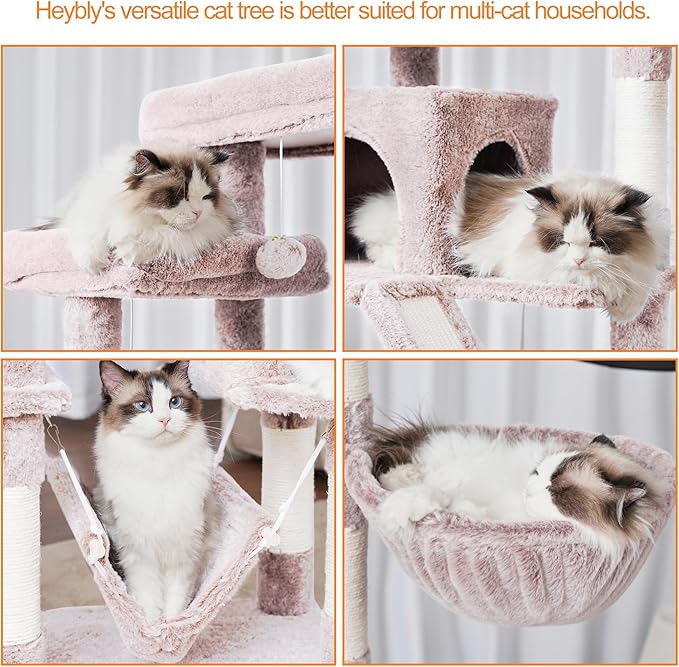 Heybly's versatile cat tree is better suited for multi-cat households.