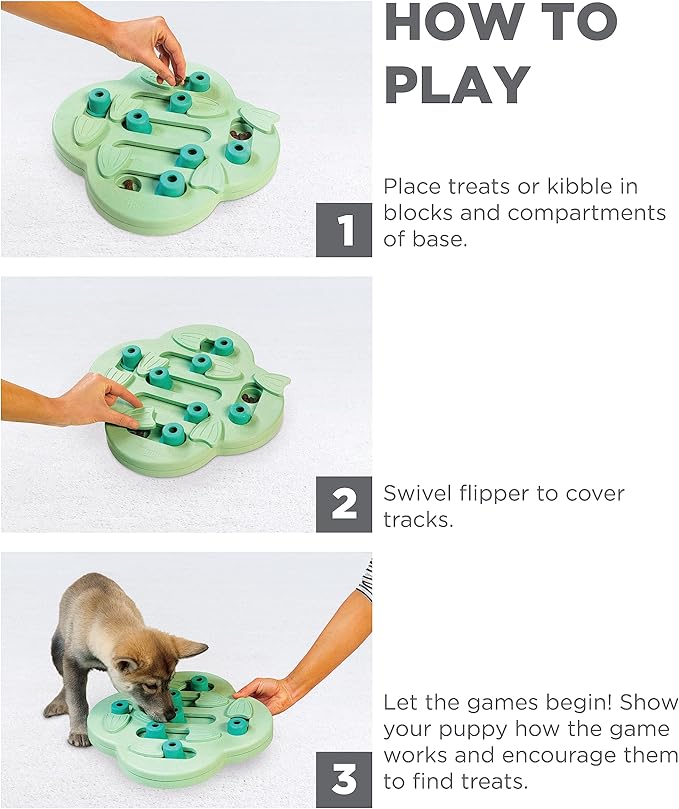 HOW TO PLAY

1

Place treats or kibble in blocks and compartments of base.

2

Swivel flipper to cover tracks.

3

Let the games begin! Show your puppy how the game works and encourage them to find treats.