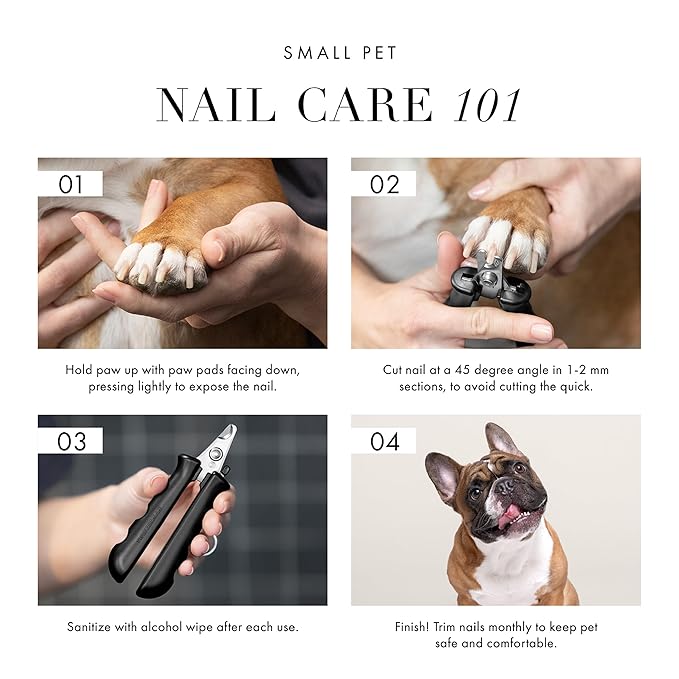 SMALL PET

NAIL CARE 101

01

Hold paw up with paw pads facing down, pressing lightly to expose the nail.

02

Cut nail at a 45 degree angle in 1-2 mm sections, to avoid cutting the quick.

03

Sanitize with alcohol wipe after each use.

04

Finish! Trim nails monthly to keep pet safe and comfortable.